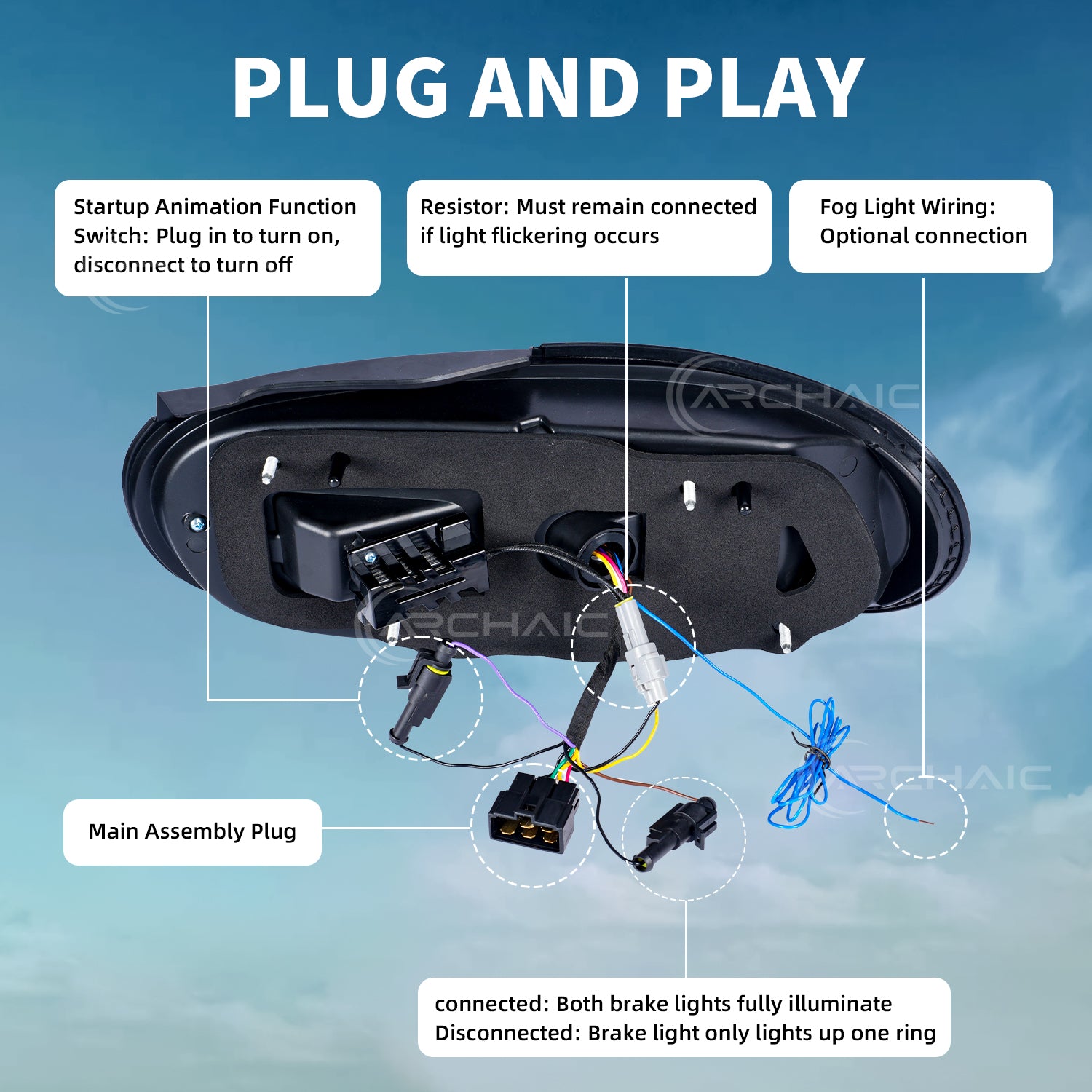 PLUG AND PLAY

Startup Animation Function Switch: Plug in to turn on, disconnect to turn off

Resistor: Must remain connected if light flickering occurs

Fog Light Wiring: Optional connection

ARCHAIC

ARCHAIC

ARCHAIC

Main Assembly Plug

connected: Both brake lights fully illuminate
Disconnected: Brake light only lights up one ring